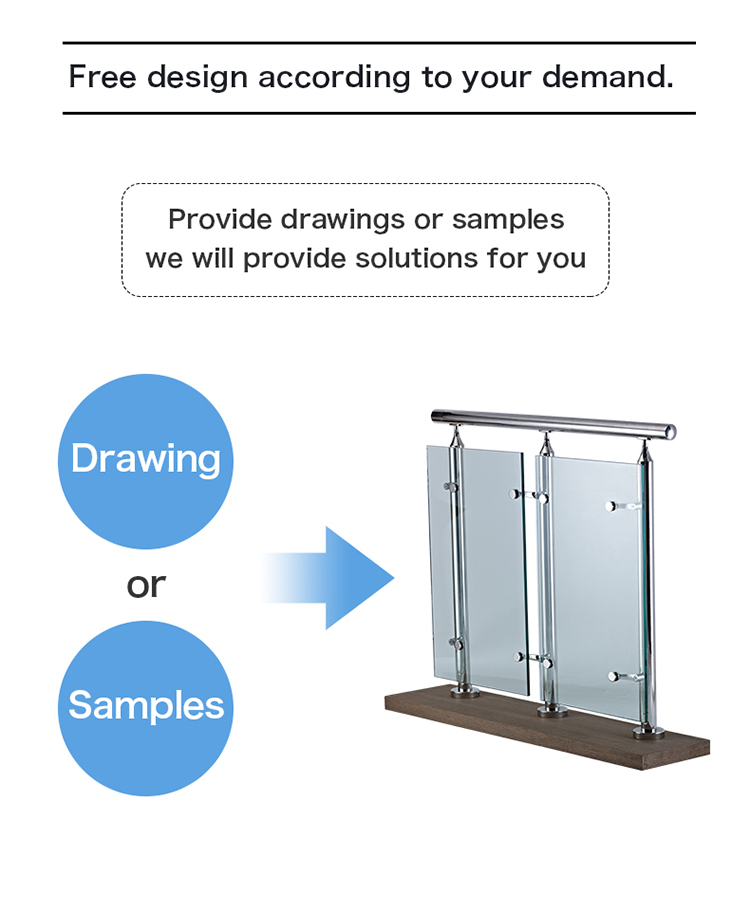 Free design according to your demand.

Provide drawings or samples
we will provide solutions for you

Drawing

or

Samples